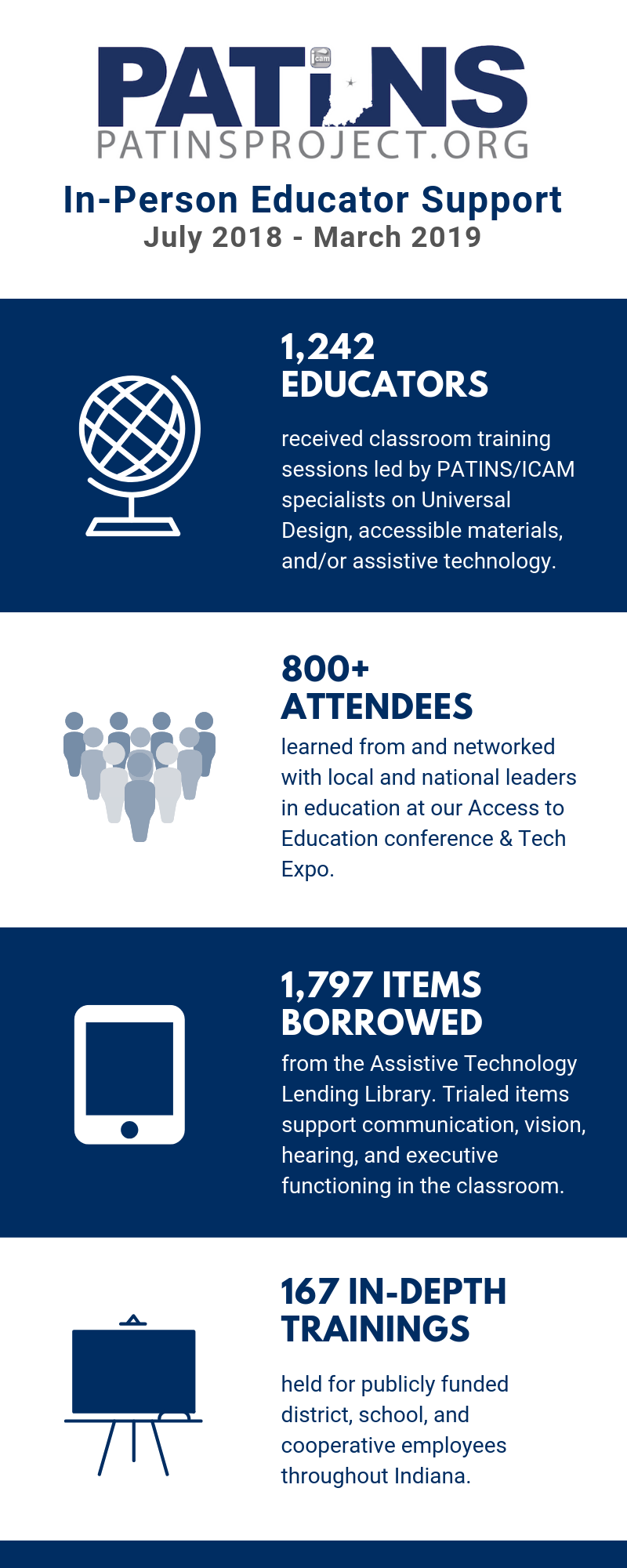 PATINS
icam
PATINSPROJECT.ORG

In-Person Educator Support
July 2018 - March 2019

1,242 EDUCATORS

received classroom training sessions led by PATINS/ICAM specialists on Universal Design, accessible materials, and/or assistive technology.

800+ ATTENDEES

learned from and networked with local and national leaders in education at our Access to Education conference & Tech Expo.

1,797 ITEMS BORROWED

from the Assistive Technology Lending Library. Trialed items support communication, vision, hearing, and executive functioning in the classroom.

167 IN-DEPTH TRAININGS

held for publicly funded district, school, and cooperative employees throughout Indiana.